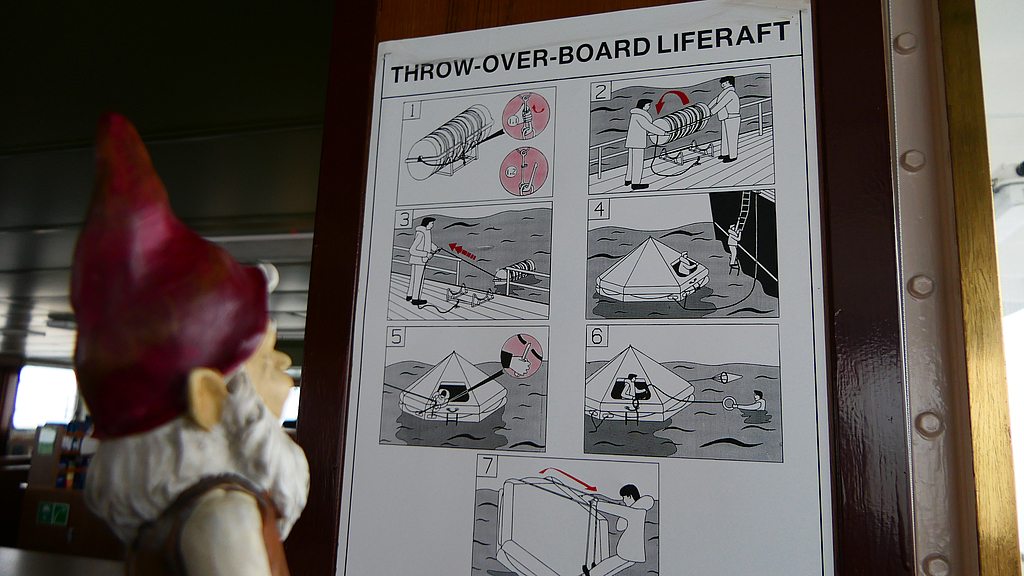 THROW-OVER-BOARD LIFERAFT

1

2

3

4

5

6

7