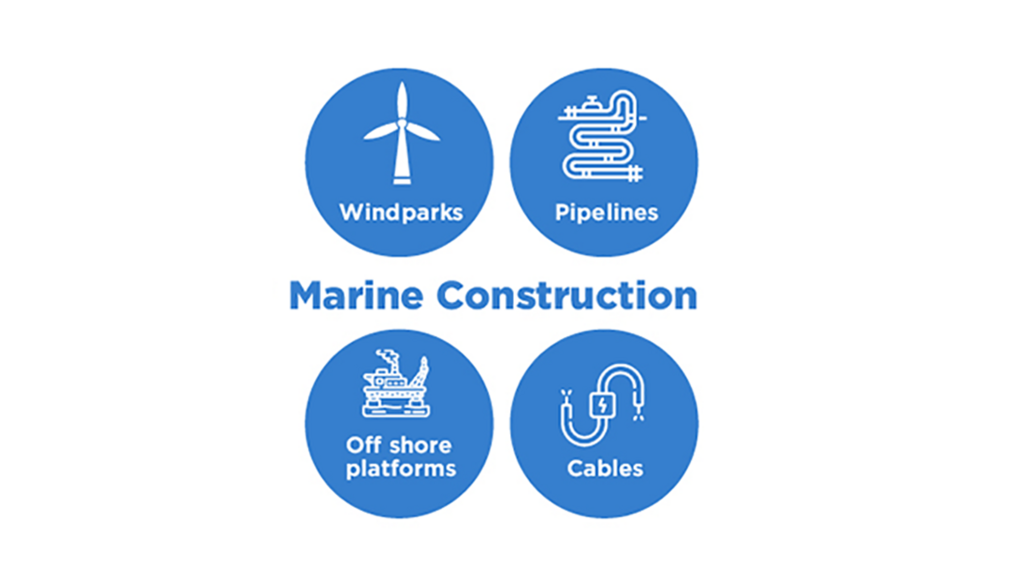 Windparks

Pipelines

Marine Construction

Off shore platforms

Cables