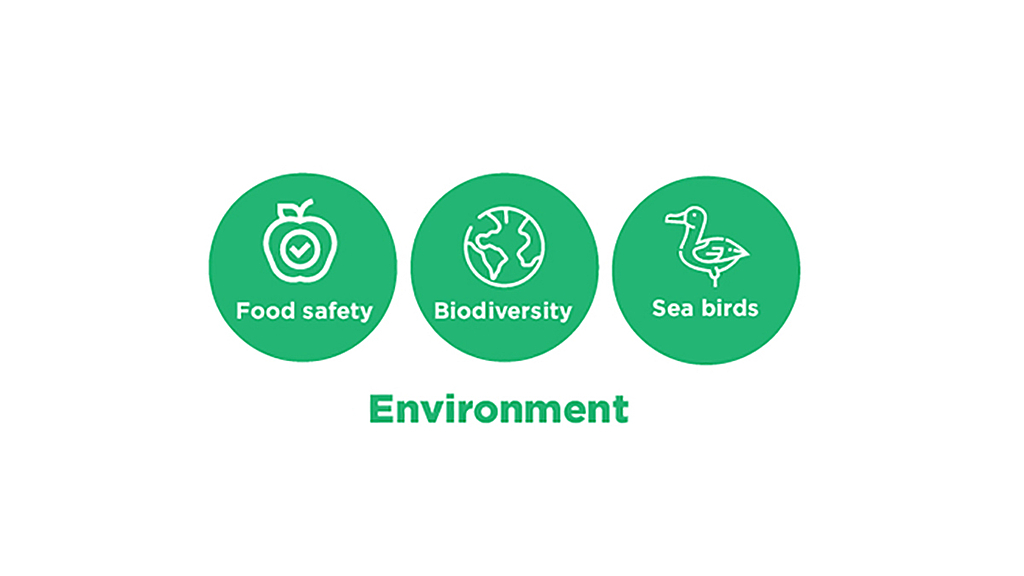 Food safety

Biodiversity

Sea birds

Environment